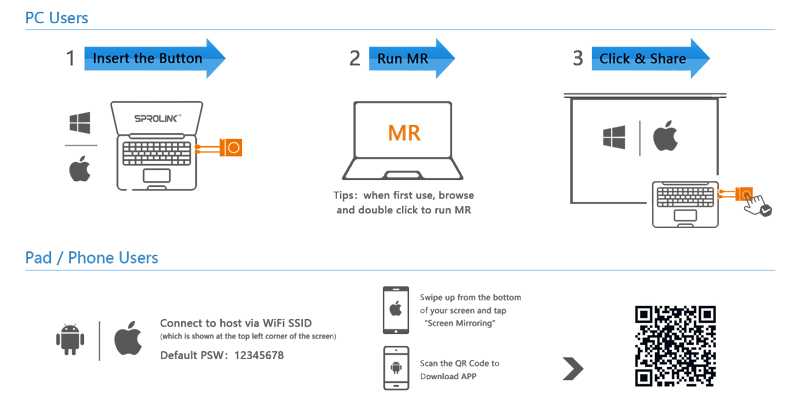 PC Users

1 Insert the Button

SPROLINK

2 Run MR

MR

Tips: when first use, browse and double click to run MR

3 Click & Share

Pad / Phone Users

Connect to host via WiFi SSID
(which is shown at the top left corner of the screen)

Default PSW: 12345678

Swipe up from the bottom of your screen and tap "Screen Mirroring"

Scan the QR Code to Download APP